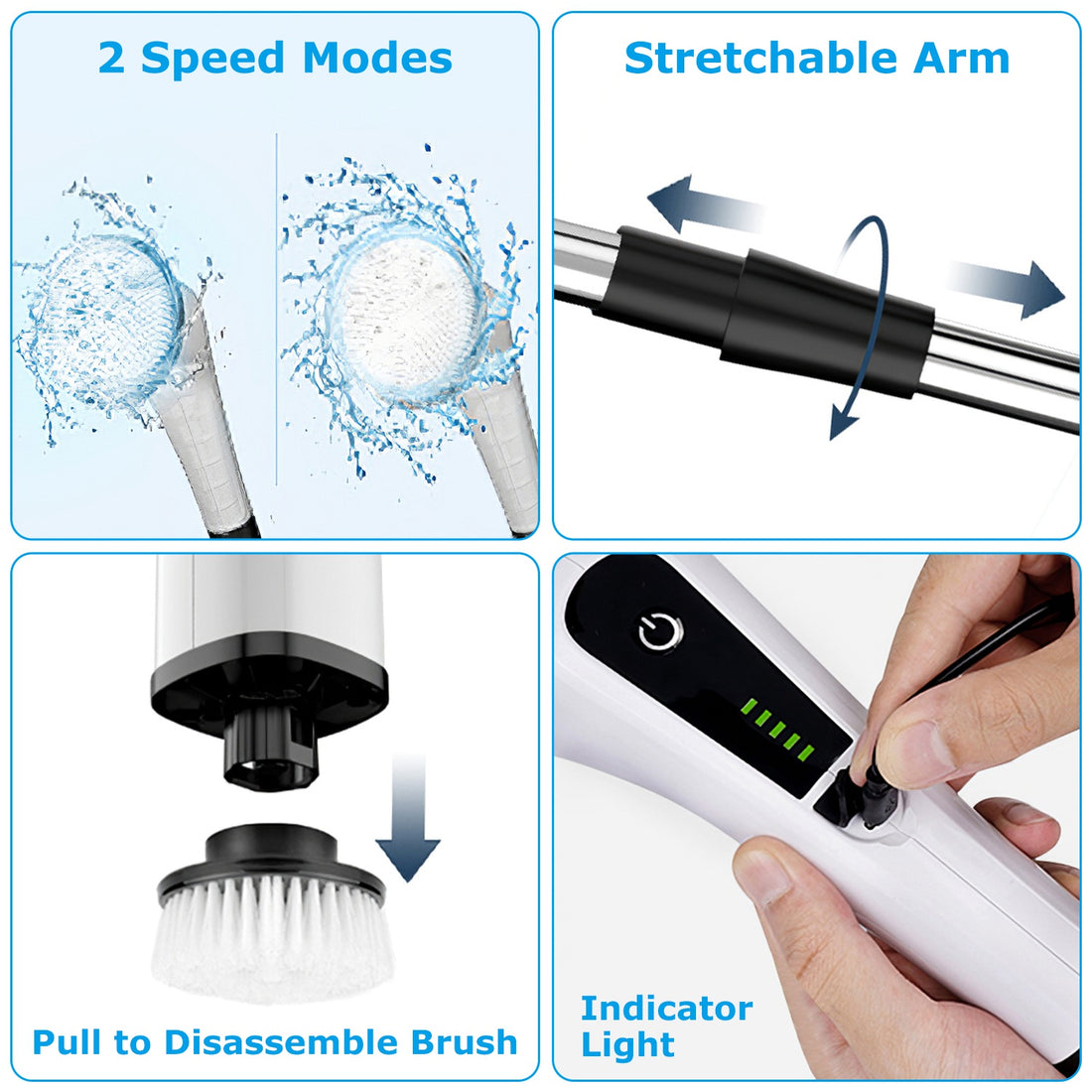 2 Speed Modes

Stretchable Arm

Pull to Disassemble Brush

Indicator Light